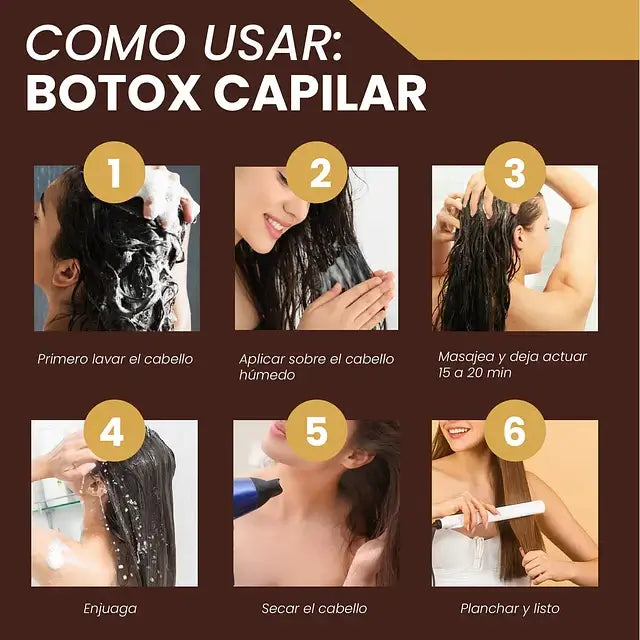 COMO USAR:
BOTOX CAPILAR

1

Primero lavar el cabello

2

Aplicar sobre el cabello húmedo

3

Masajea y deja actuar 15 a 20 min

4

Enjuaga

5

Secar el cabello

6

Planchar y listo